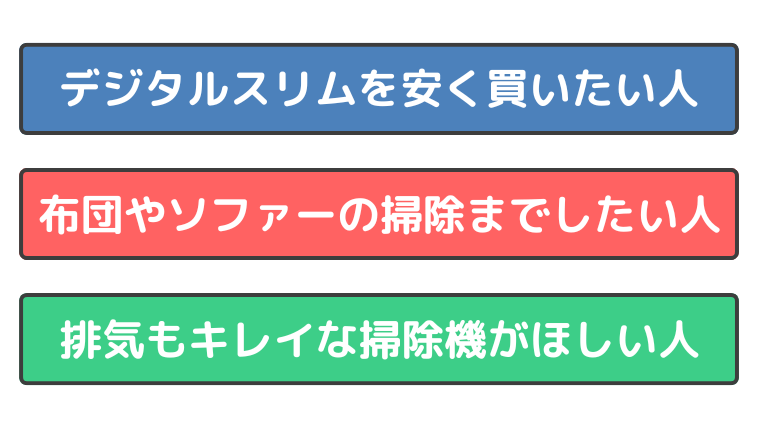 デジタルスリムを安く買いたい人

布団やソファーの掃除までしたい人

排気もキレイな掃除機がほしい人