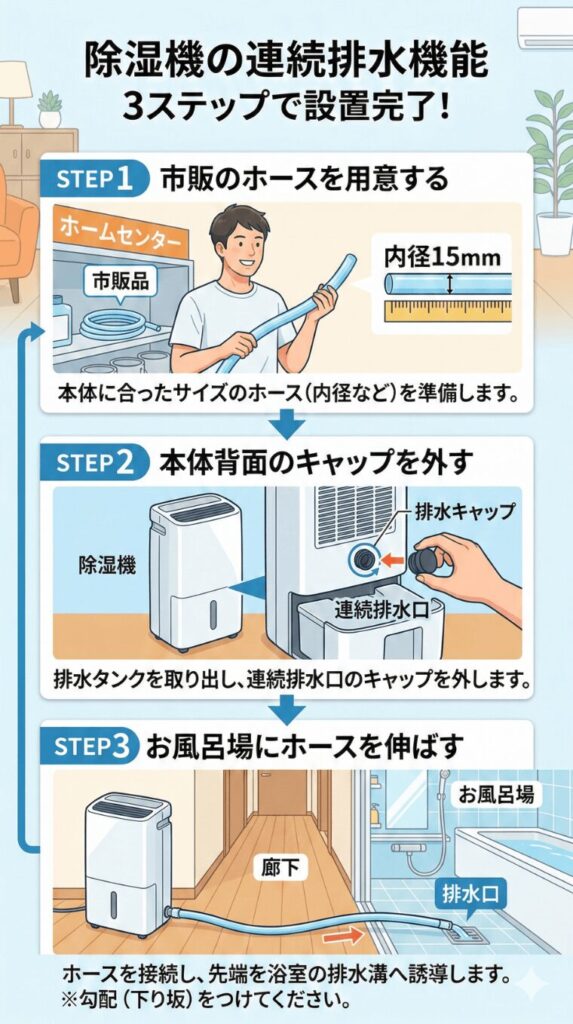 除湿機の連続排水機能
3ステップで設置完了!

STEP1 市販のホースを用意する

ホームセンター

市販品

内径15mm

本体に合ったサイズのホース(内径など)を準備します。

STEP2 本体背面のキャップを外す

除湿機

排水キャップ

連続排水口

排水タンクを取り出し、連続排水口のキャップを外します。

STEP3 お風呂場にホースを伸ばす

お風呂場

廊下

排水口

ホースを接続し、先端を浴室の排水溝へ誘導します。
※勾配(下り坂)をつけてください。