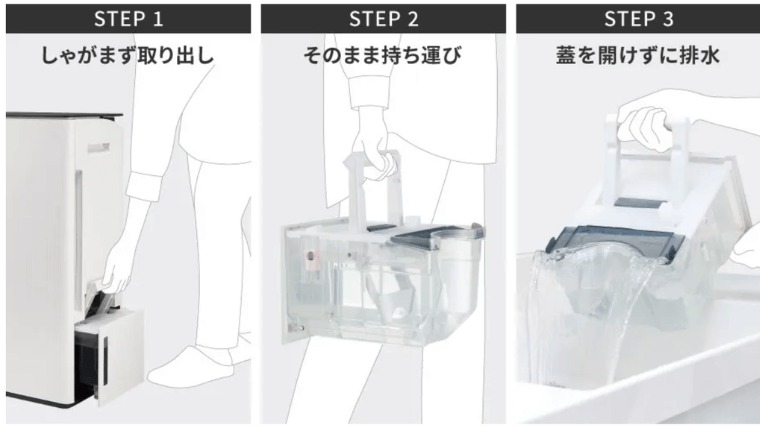 STEP 1
しゃがまず取り出し

STEP 2
そのまま持ち運び

STEP 3
蓋を開けずに排水